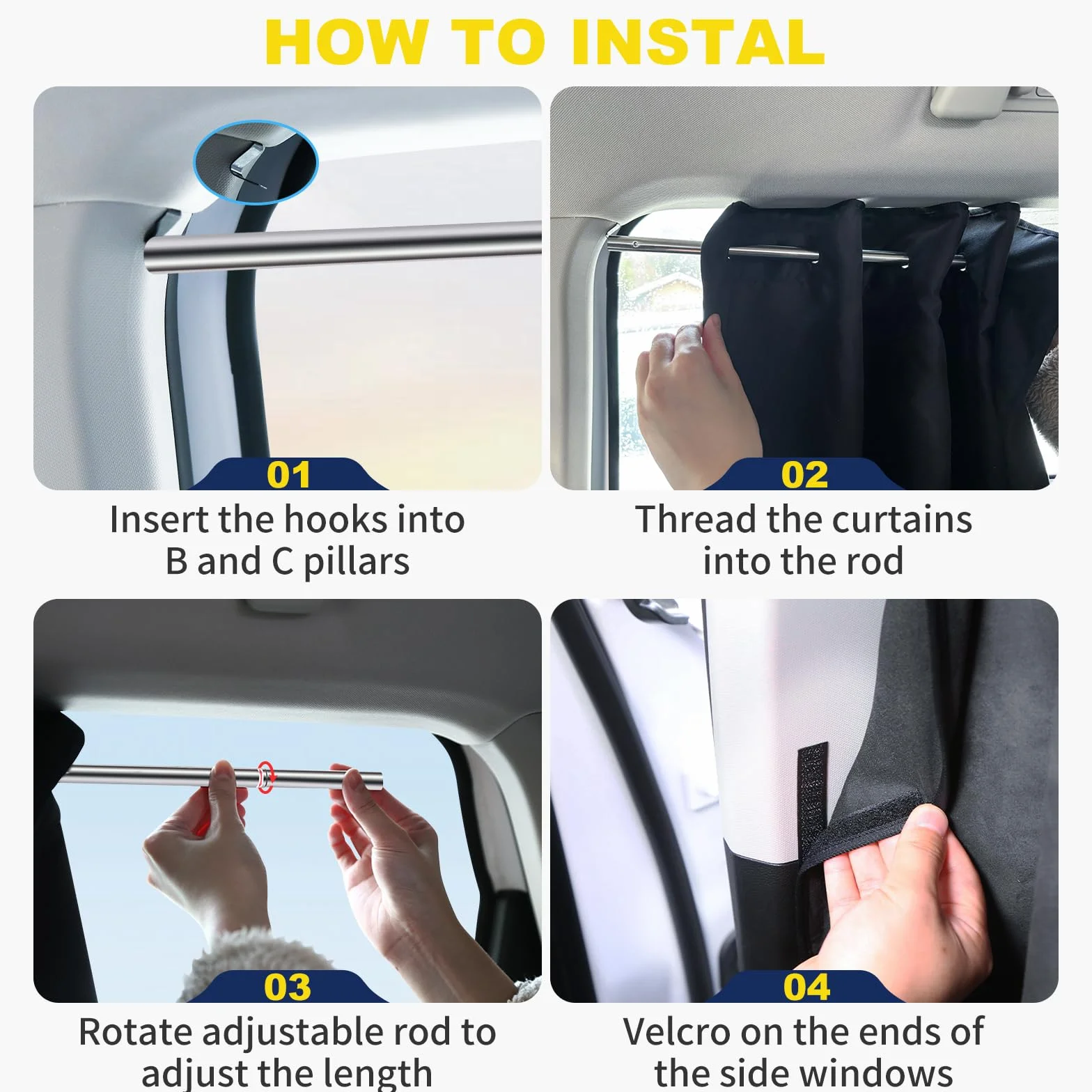 HOW TO INSTAL

01
Insert the hooks into B and C pillars

02
Thread the curtains into the rod

03
Rotate adjustable rod to adjust the length

04
Velcro on the ends of the side windows