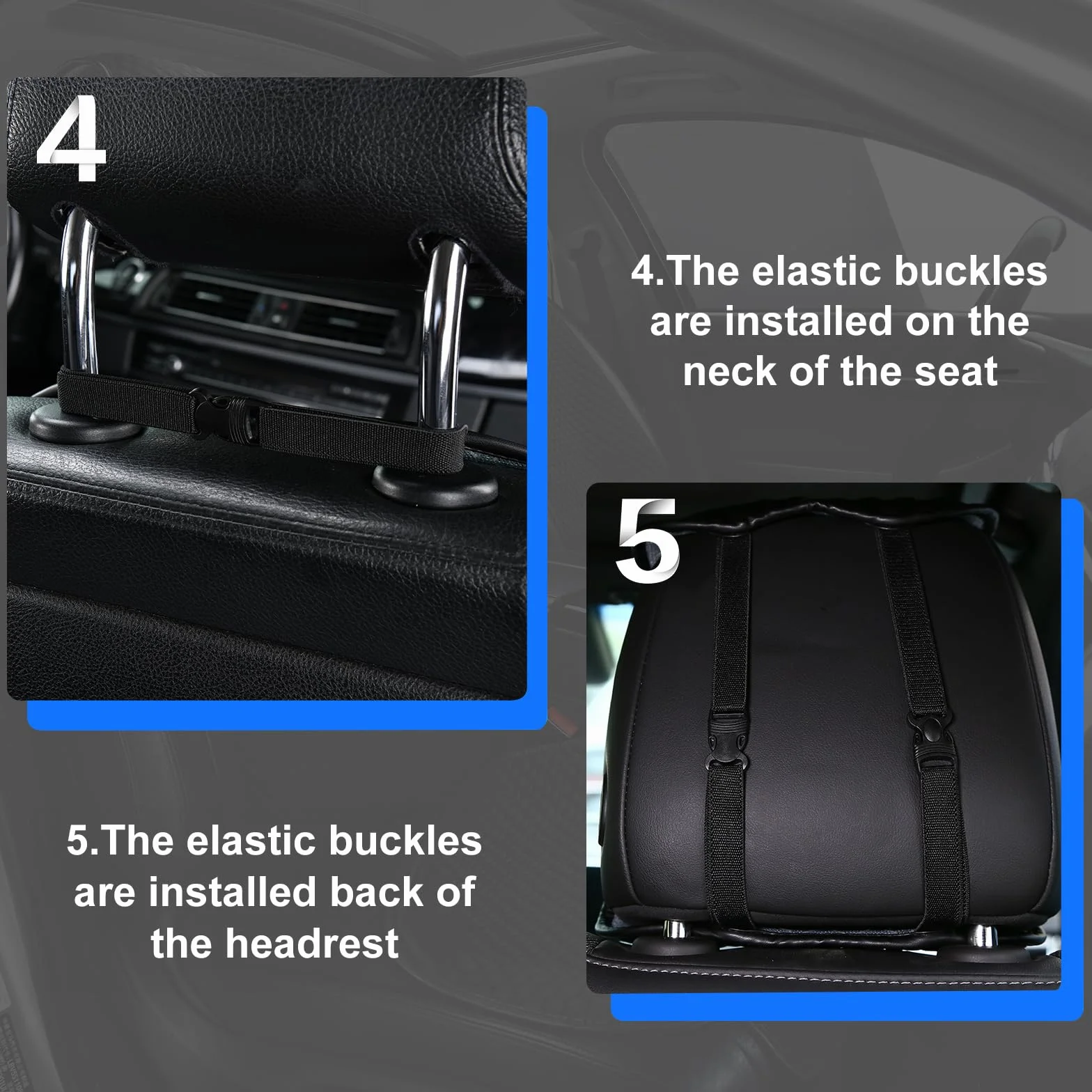 4

4.The elastic buckles are installed on the neck of the seat

5

5.The elastic buckles are installed back of the headrest