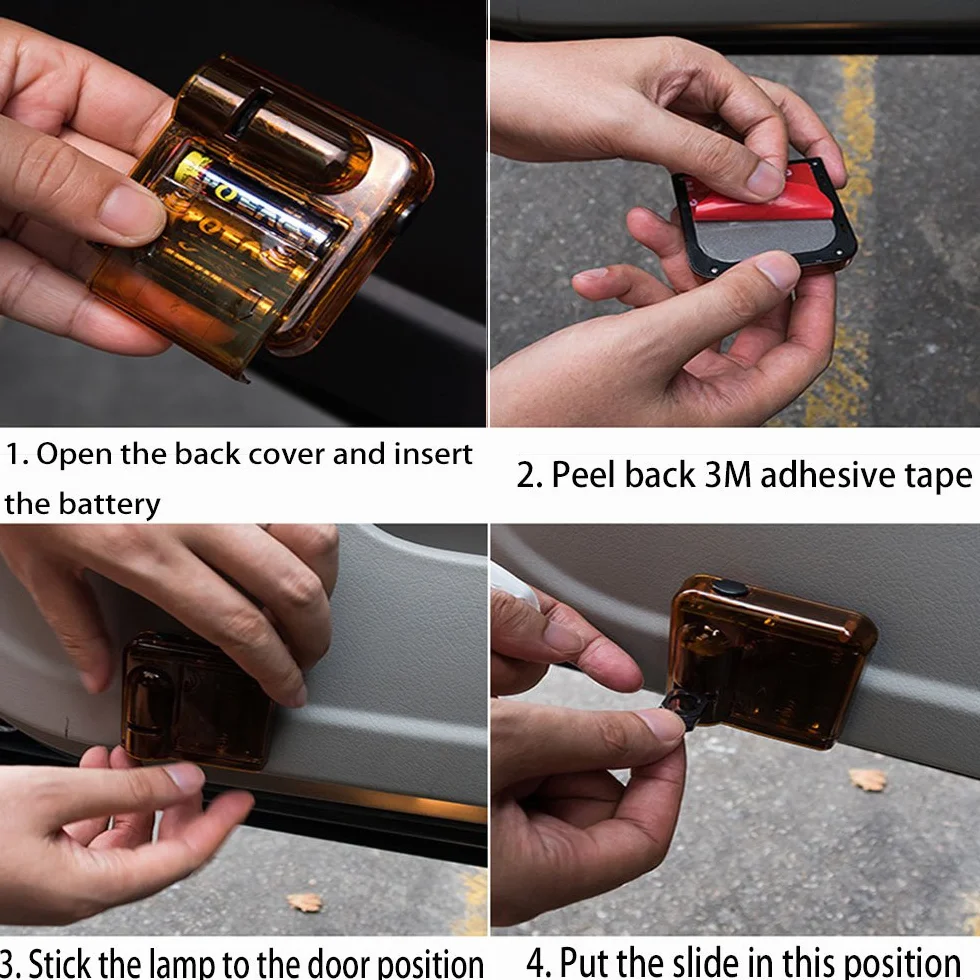 1. Open the back cover and insert the battery

2. Peel back 3M adhesive tape

3. Stick the lamp to the door position

4. Put the slide in this position