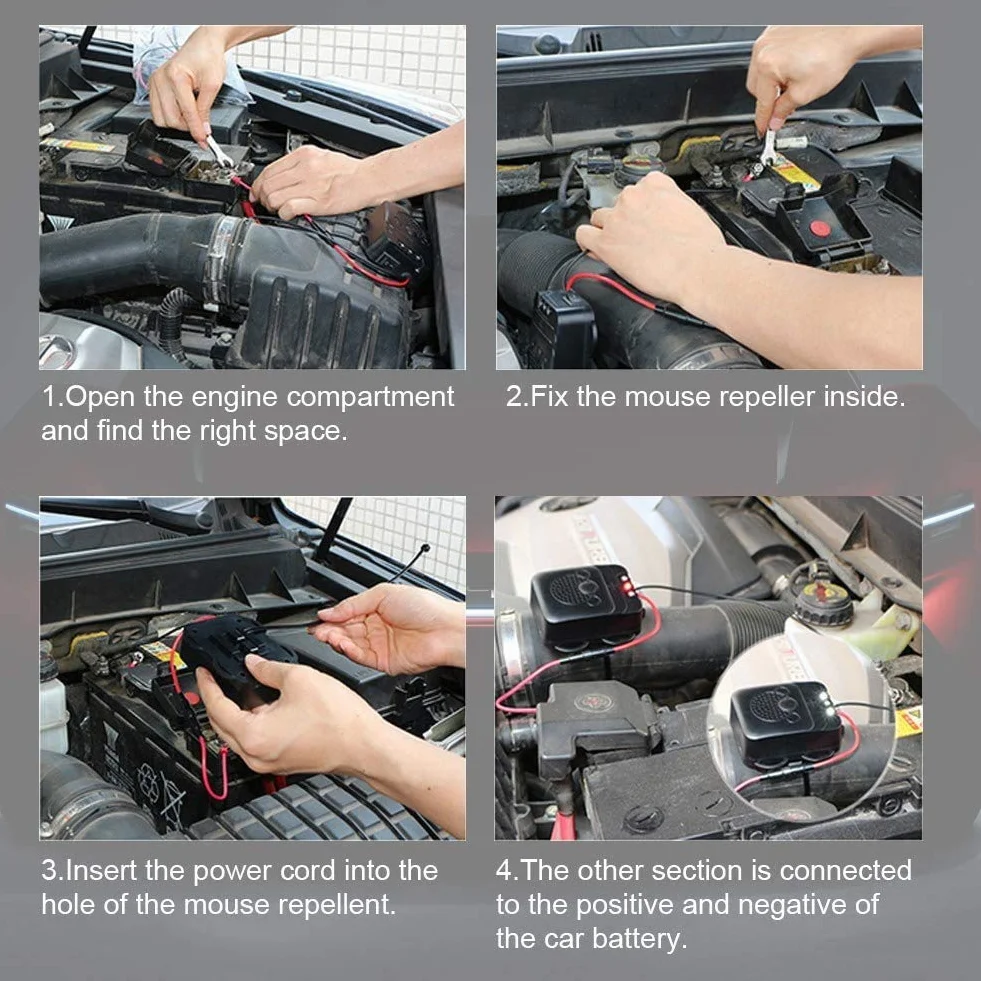 1.Open the engine compartment and find the right space.

2.Fix the mouse repeller inside.

3.Insert the power cord into the hole of the mouse repellent.

4.The other section is connected to the positive and negative of the car battery.