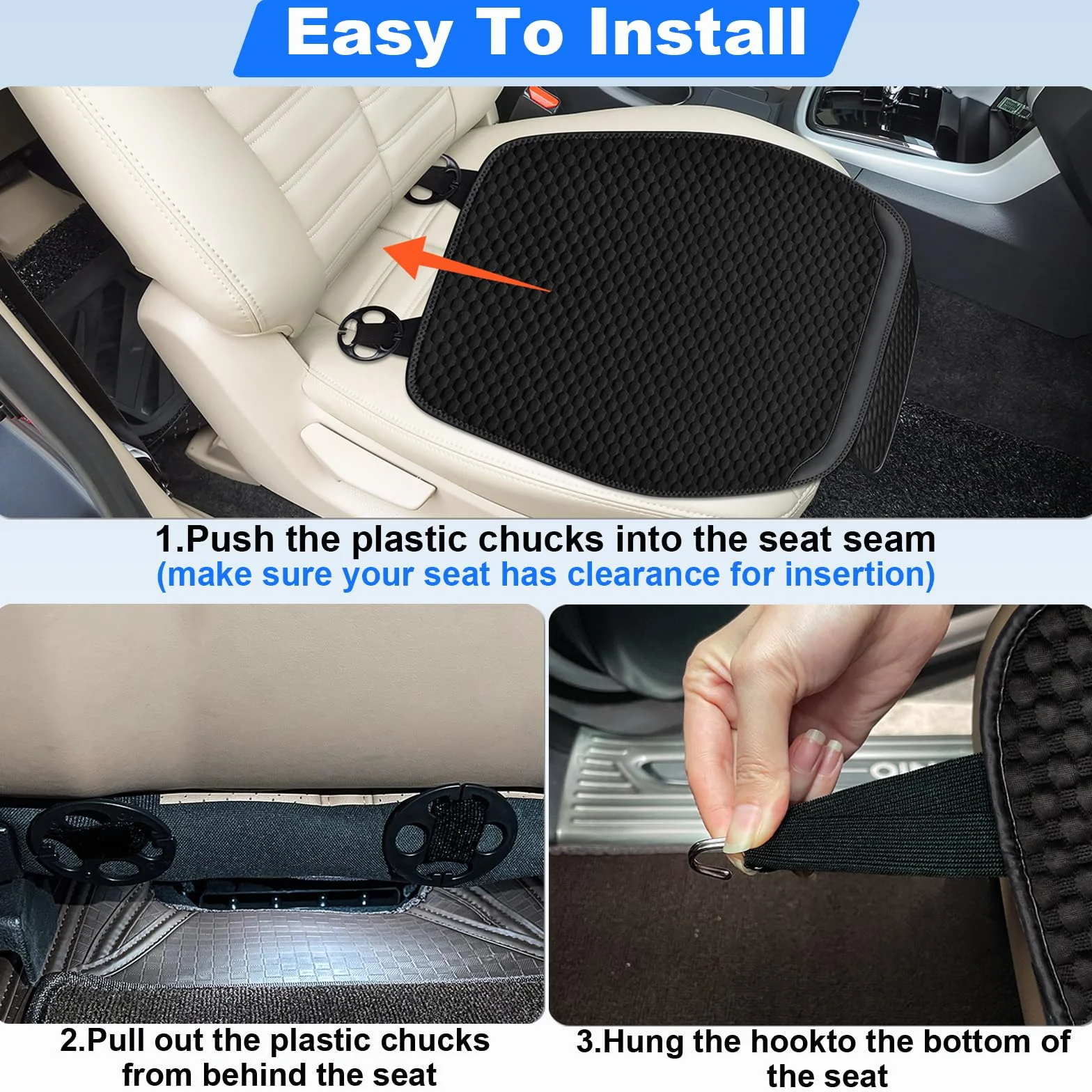 Easy To Install

1.Push the plastic chucks into the seat seam
(make sure your seat has clearance for insertion)

2.Pull out the plastic chucks from behind the seat

3.Hung the hookto the bottom of the seat