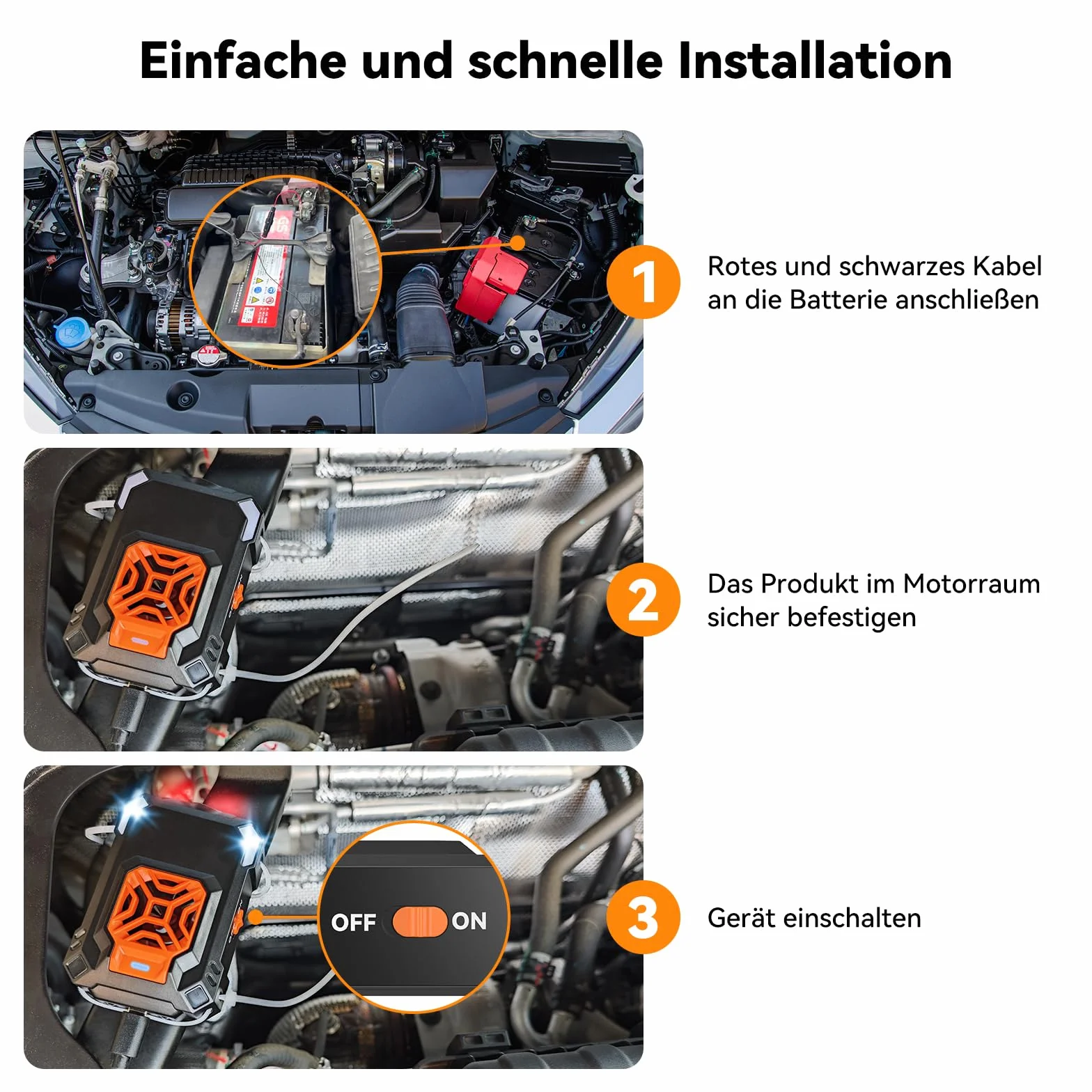 Einfache und schnelle Installation

1

Rotes und schwarzes Kabel an die Batterie anschließen

2

Das Produkt im Motorraum sicher befestigen

OFF ON

3

Gerät einschalten