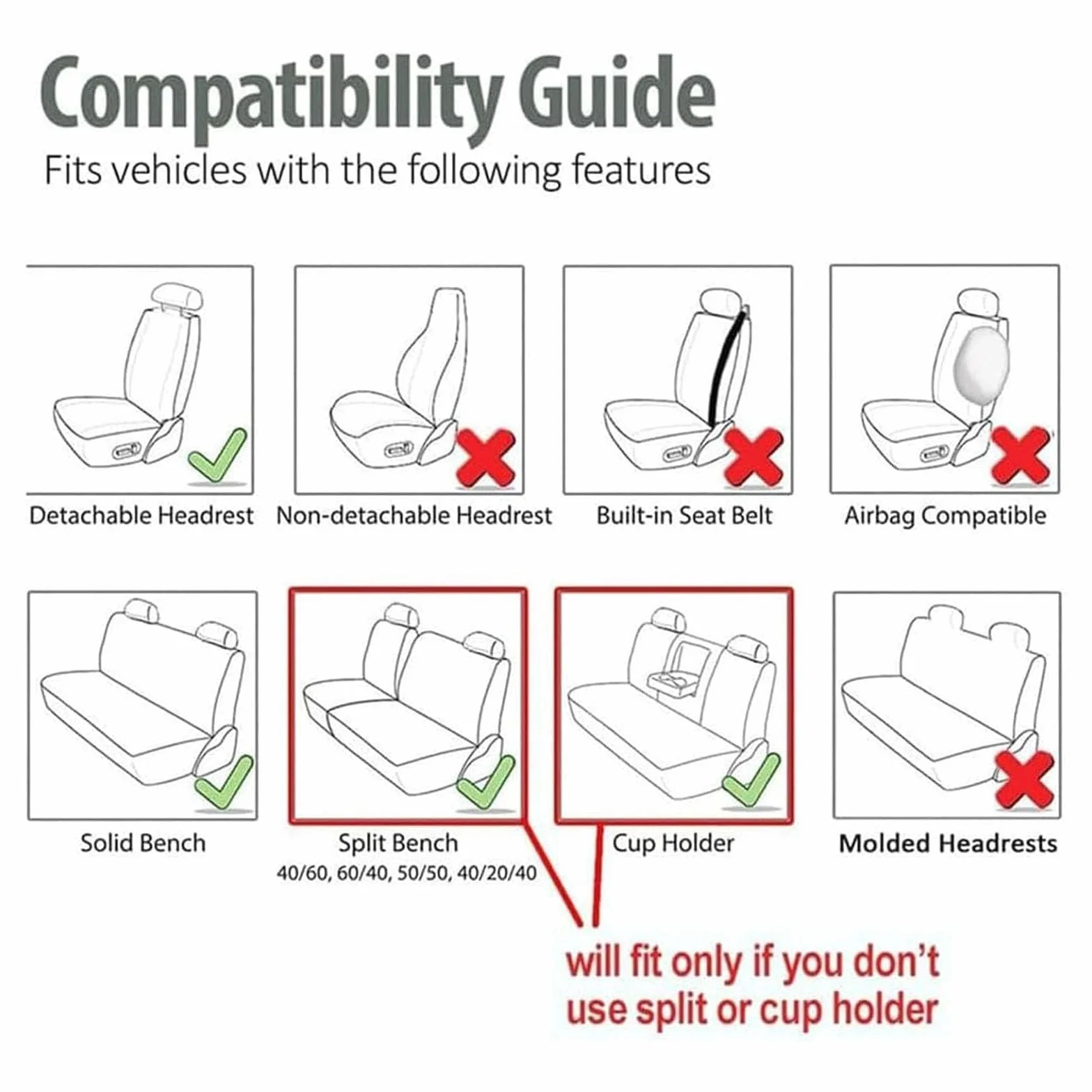 Compatibility Guide
Fits vehicles with the following features

Detachable Headrest

Non-detachable Headrest

Built-in Seat Belt

Airbag Compatible

Solid Bench

Split Bench
40/60, 60/40, 50/50, 40/20/40

Cup Holder

Molded Headrests

will fit only if you don't use split or cup holder