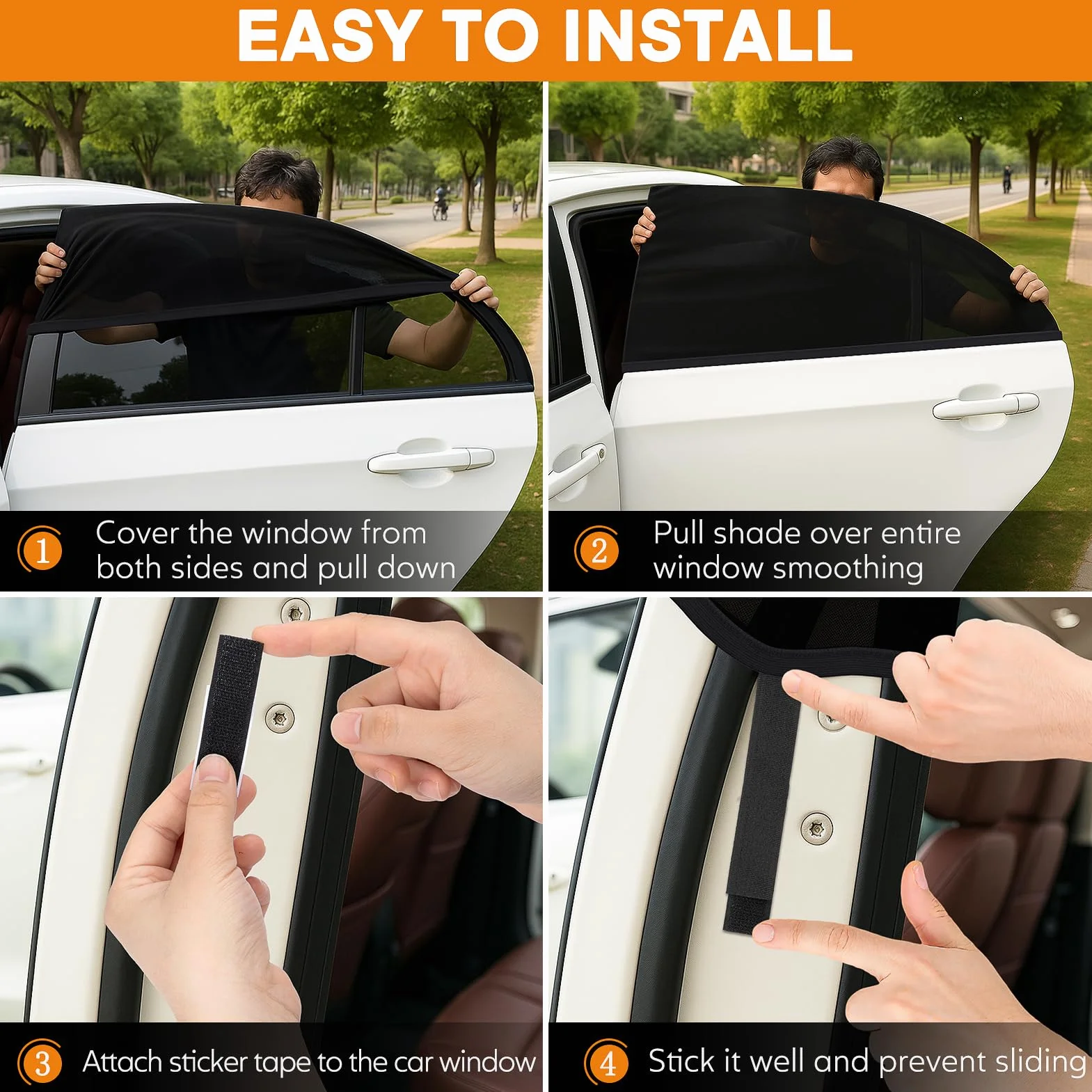 EASY TO INSTALL

1 Cover the window from both sides and pull down

2 Pull shade over entire window smoothing

3 Attach sticker tape to the car window

4 Stick it well and prevent sliding